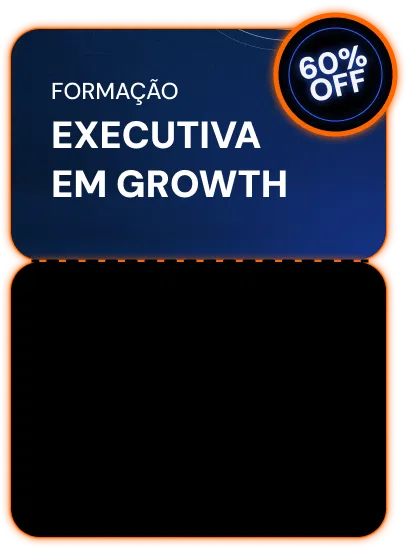 60% OFF

FORMAÇÃO

EXECUTIVA EM GROWTH